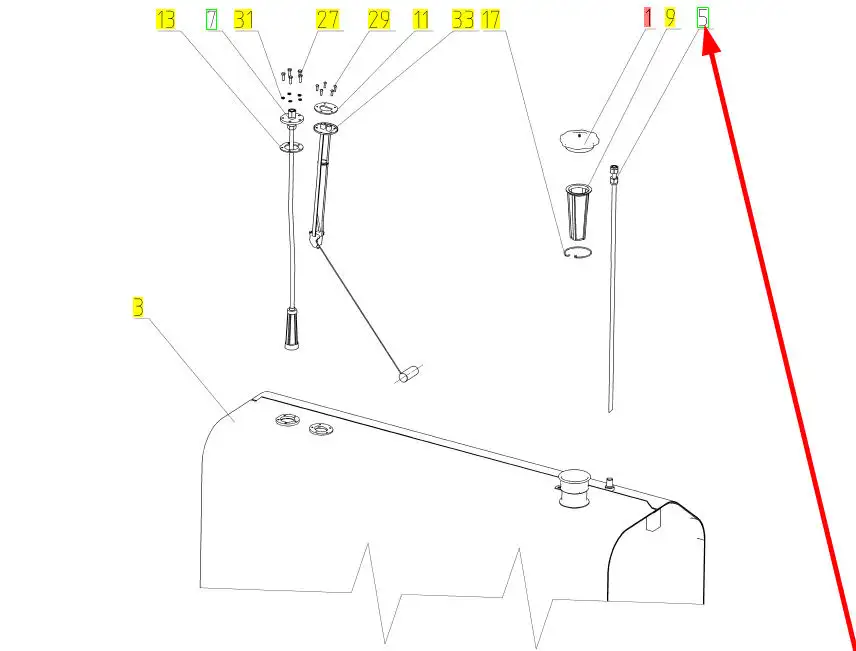 13 7 31 27 29 11 33 17 1 9 5

3