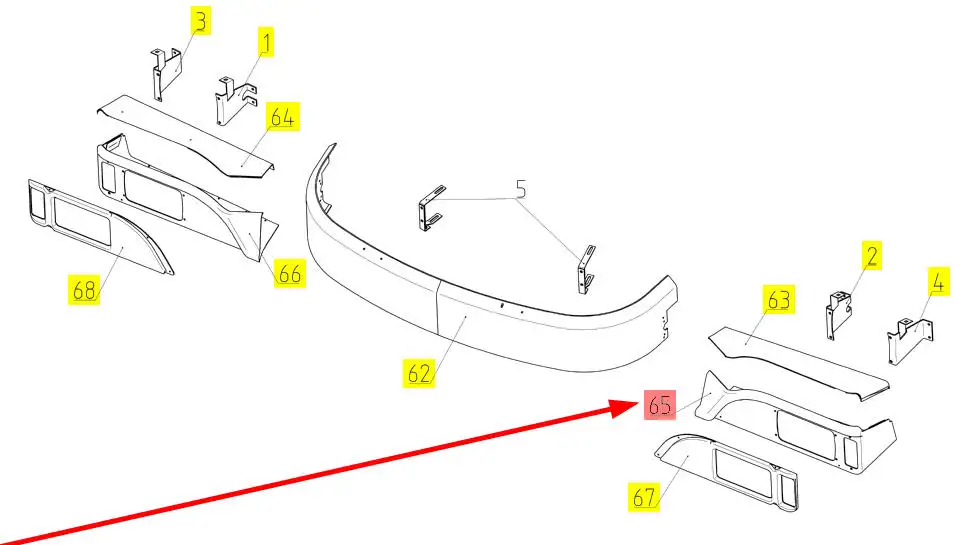 3
1
64
5
66
68
2
4
63
62
65
67