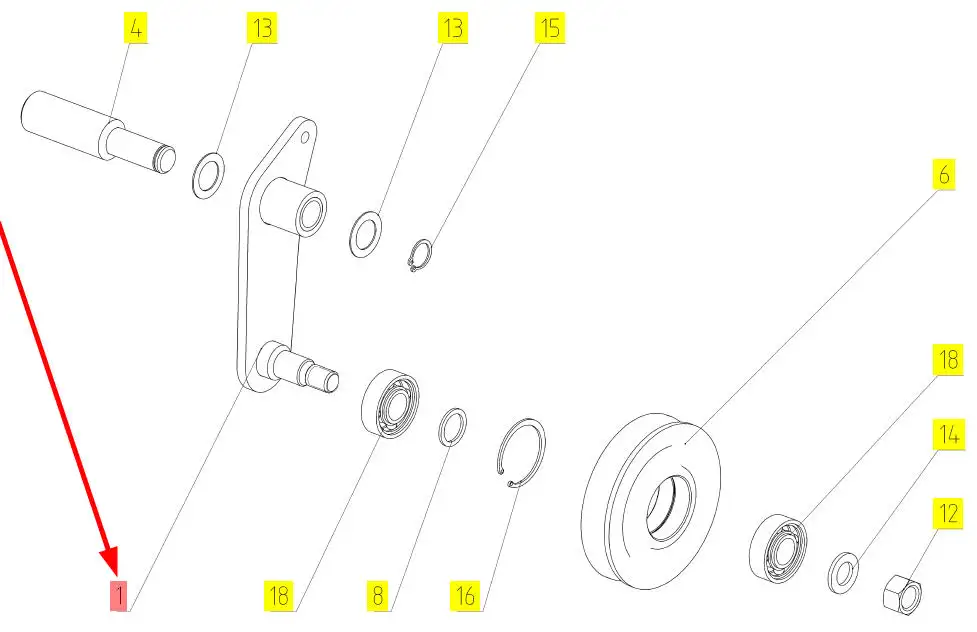 4
13
13
15
6
18
14
12
1
18
8
16