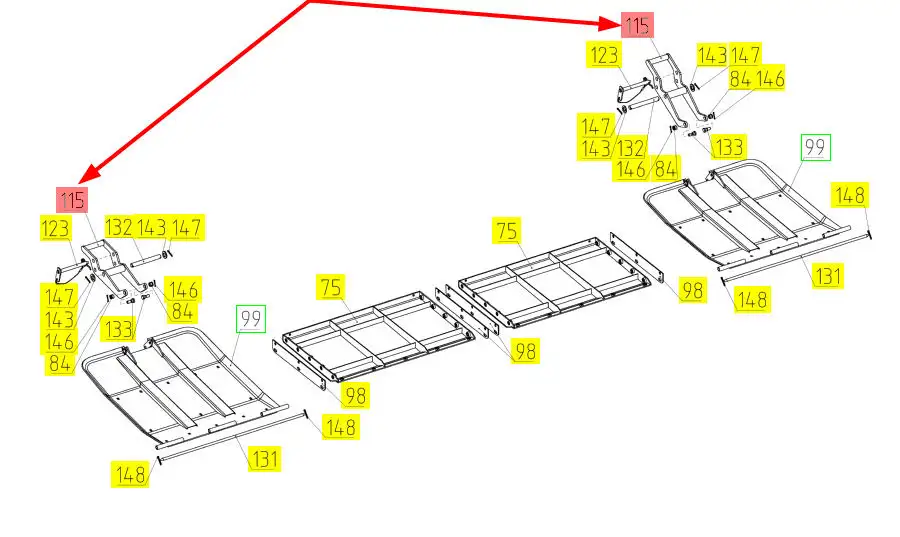 115
123
143
147
84
146
147
143
132
146
84
133
99
148
131
148
115
123
132
143
147
147
143
146
84
146
84
133
99
75
75
98
98
98
148
131
148