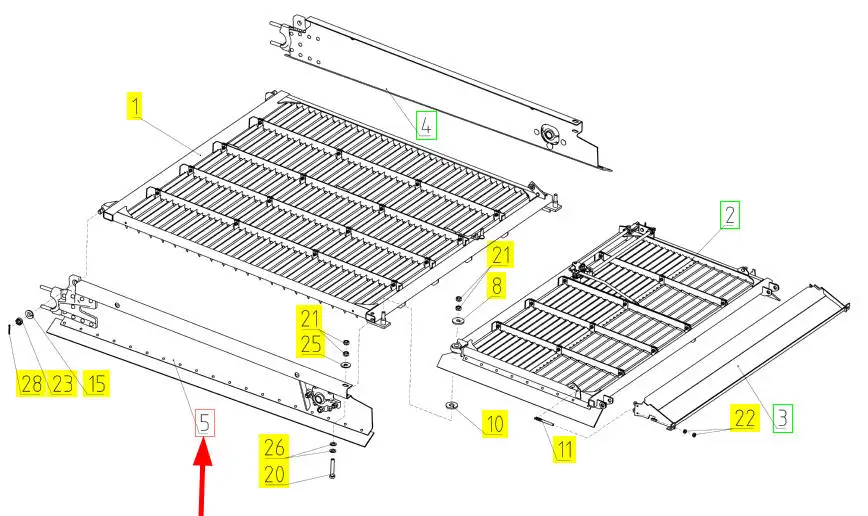 1
4
2
21
8
21
25
28
23
15
5
10
11
22
3
26
20