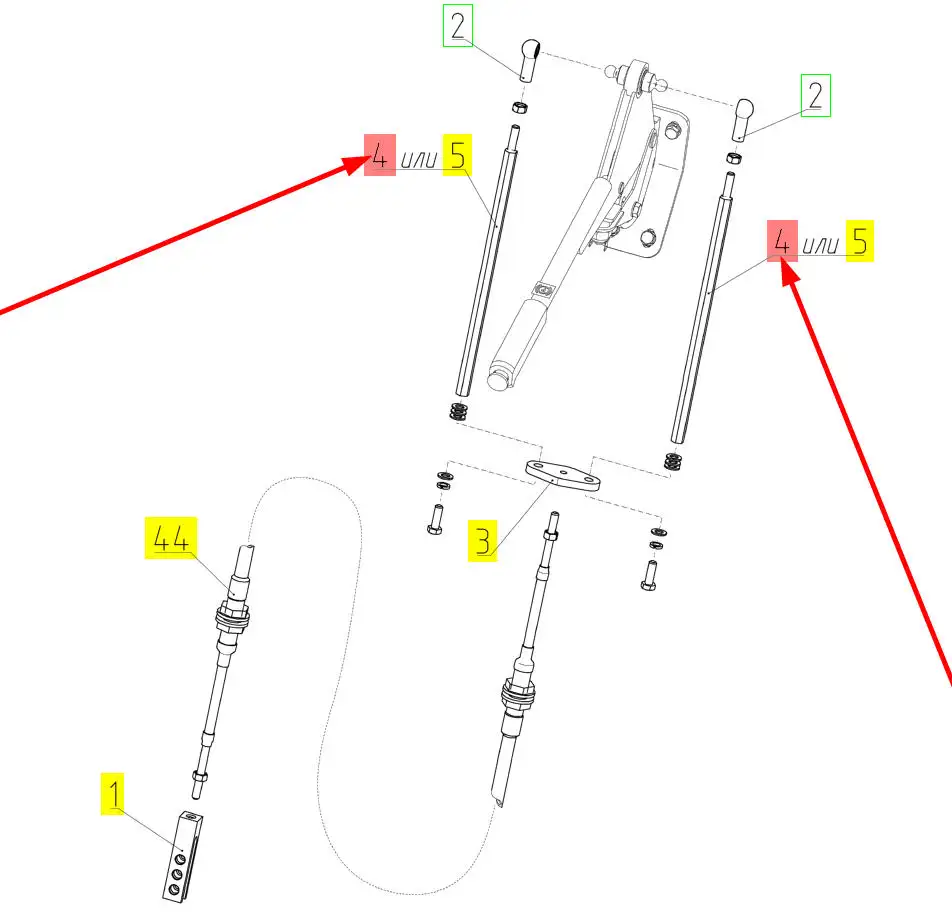 2

2

4 или 5

4 или 5

3

44

1