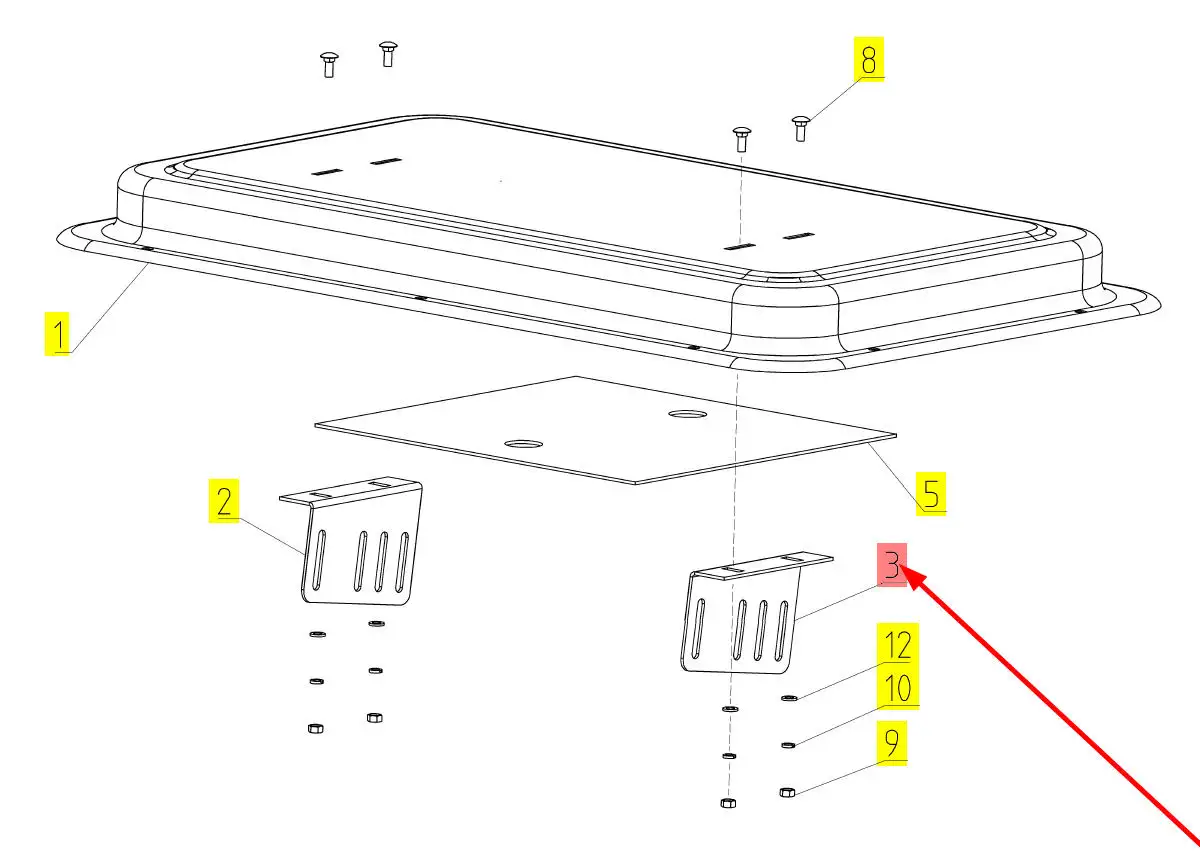 8

1

5

2

3

12

10

9