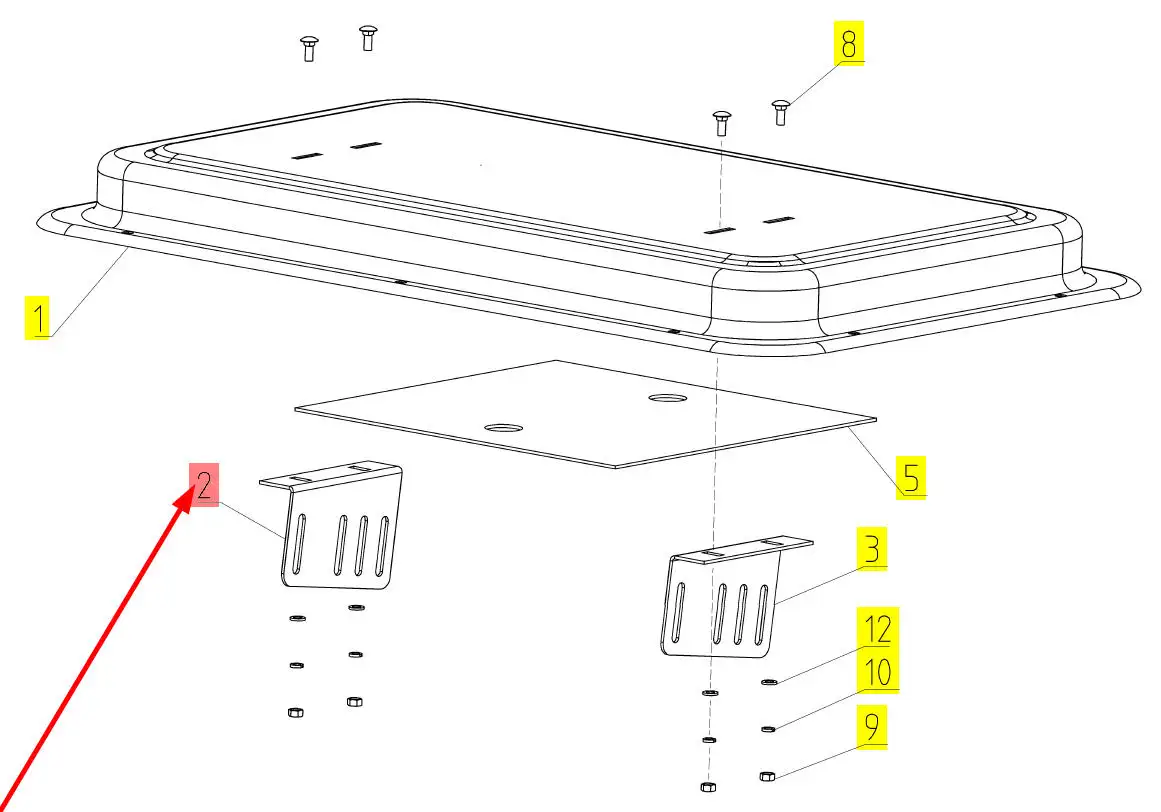 8
1
5
2
3
12
10
9