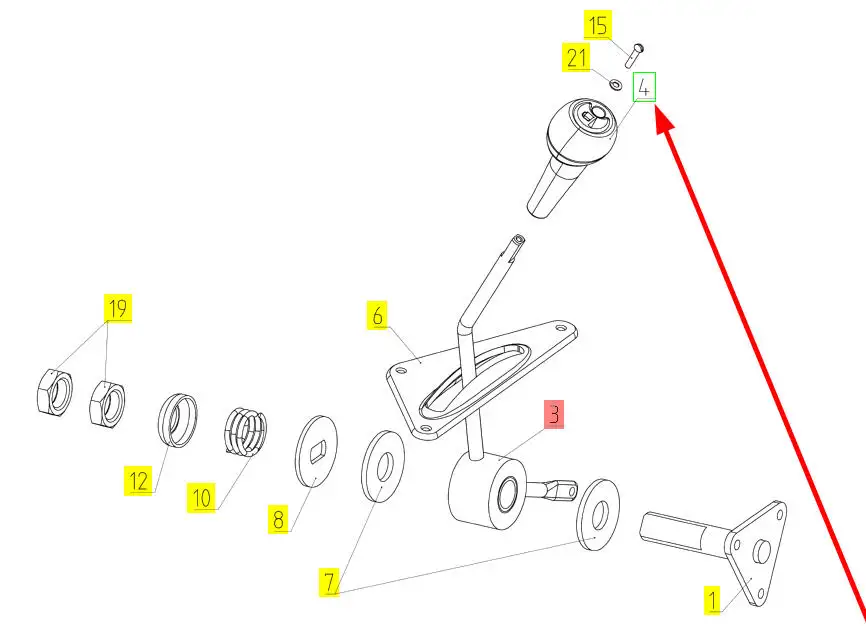 15
21
4
19
6
3
12
10
8
7
1