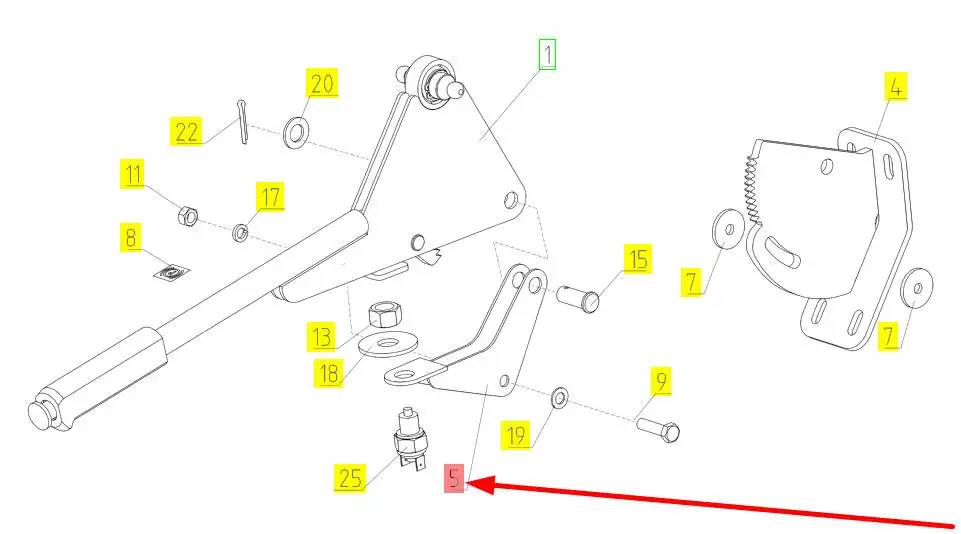 1
20
22
4
11
17
8
15
7
13
18
7
9
19
25
5