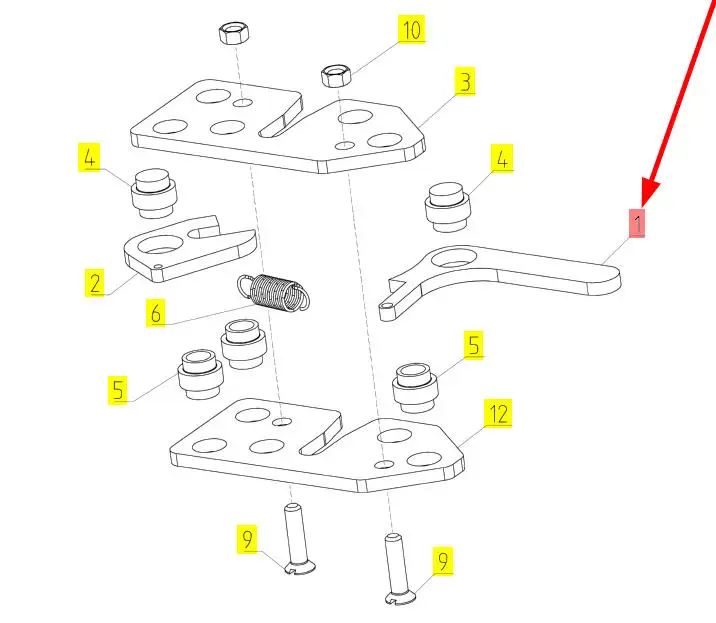 10
3
4
4
1
2
6
5
5
12
9
9