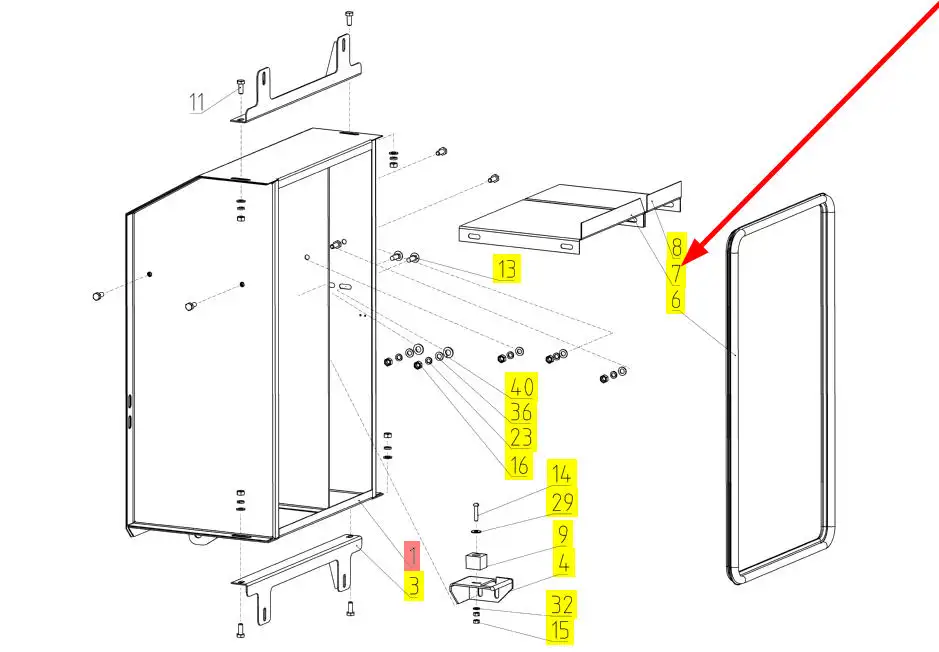 11
13
8
7
6
40
36
23
16
14
29
9
4
32
15
1
3