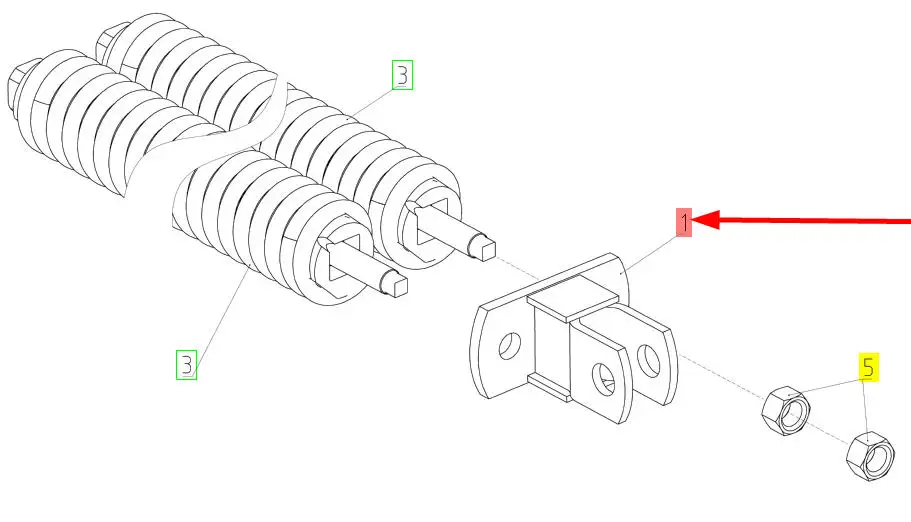 3

1

3

5