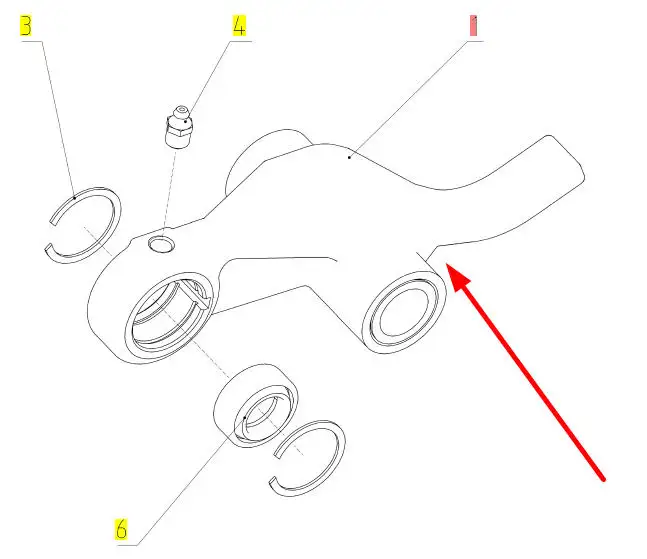 3
4
1
6