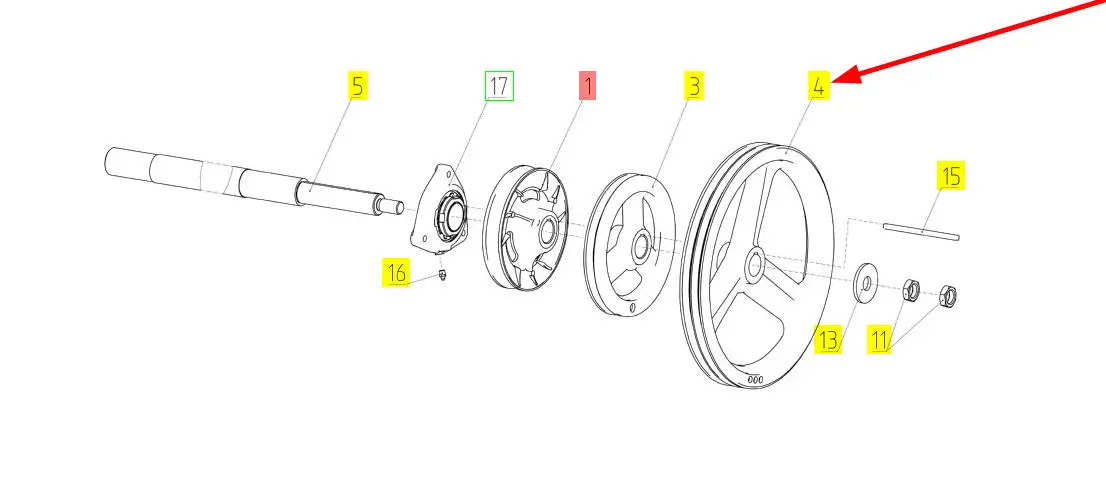 5
17
1
3
4
15
16
13
11