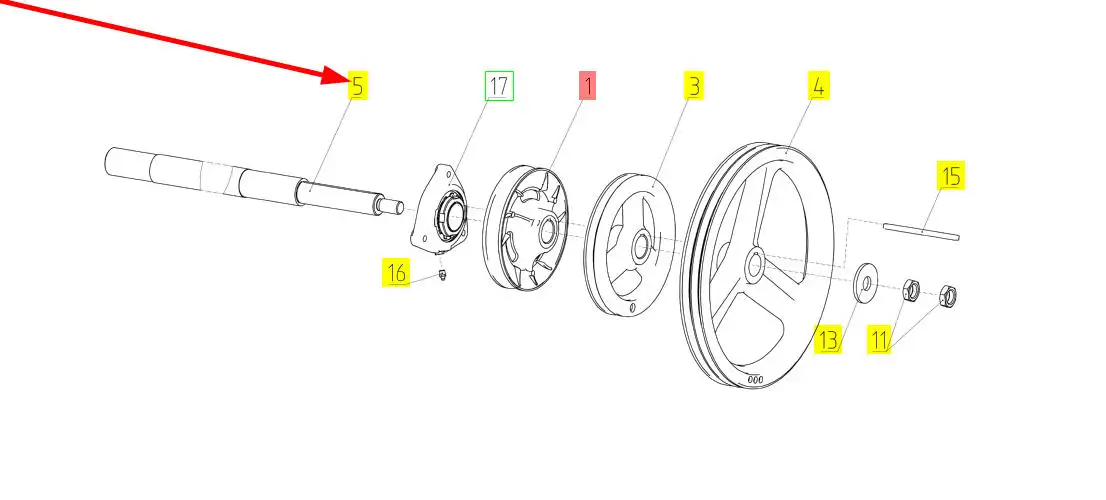 5
17
1
3
4
15
16
13
11