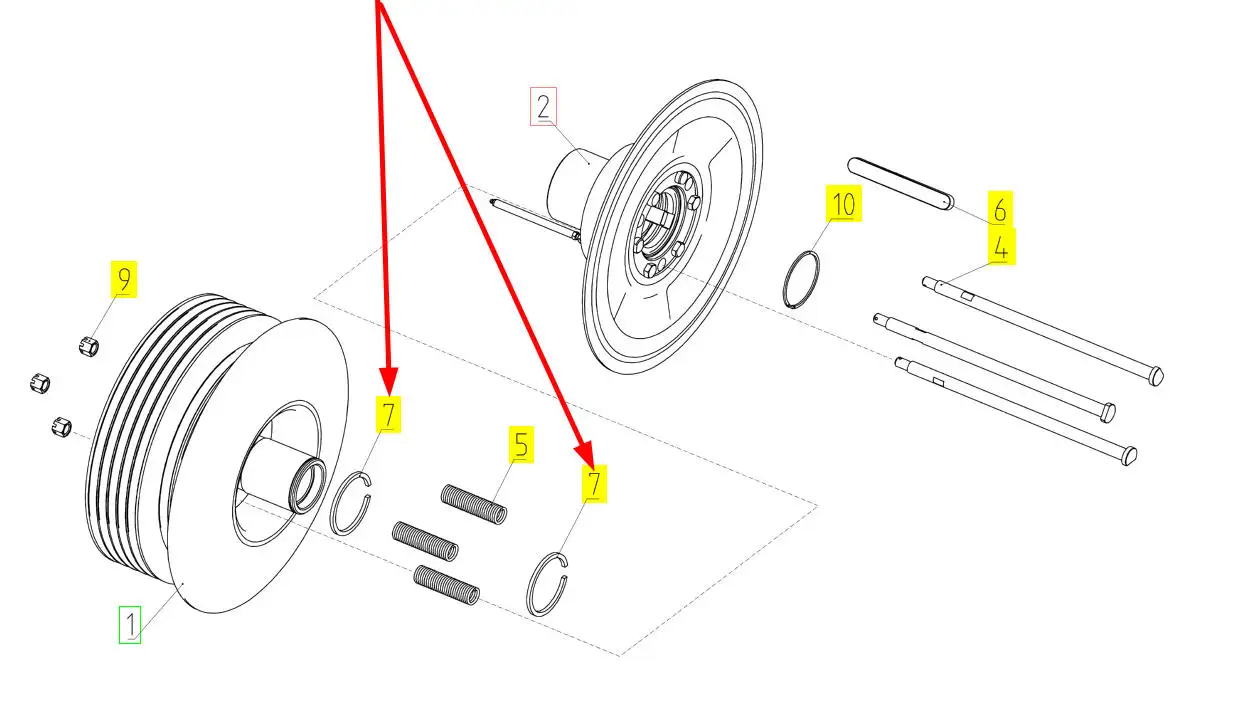 2
10
6
4
9
7
5
7
1