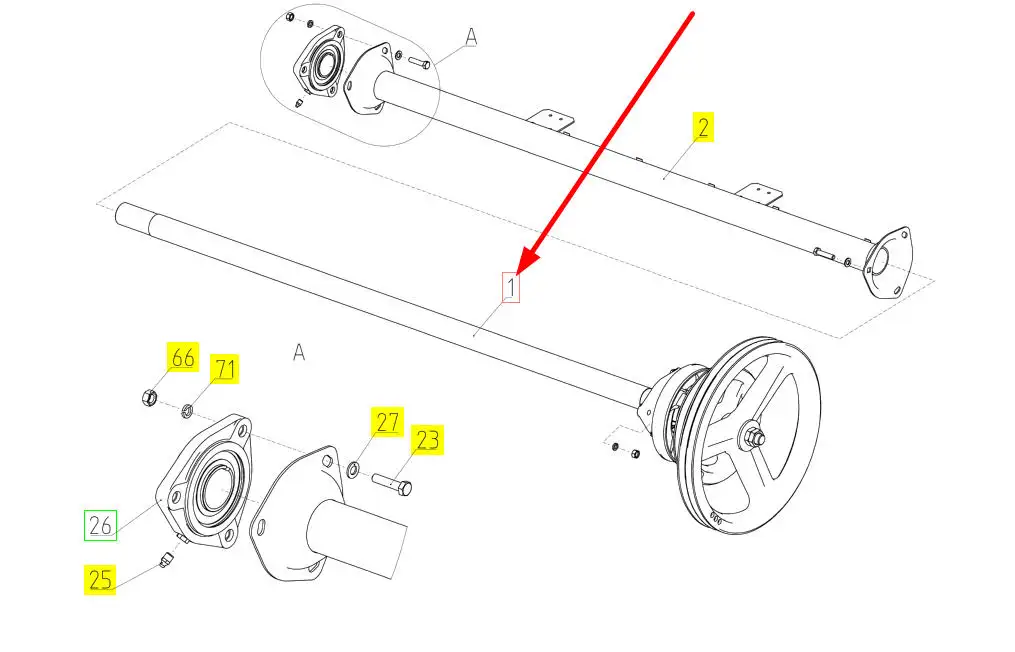 A
2
1
A
66
71
27
23
26
25