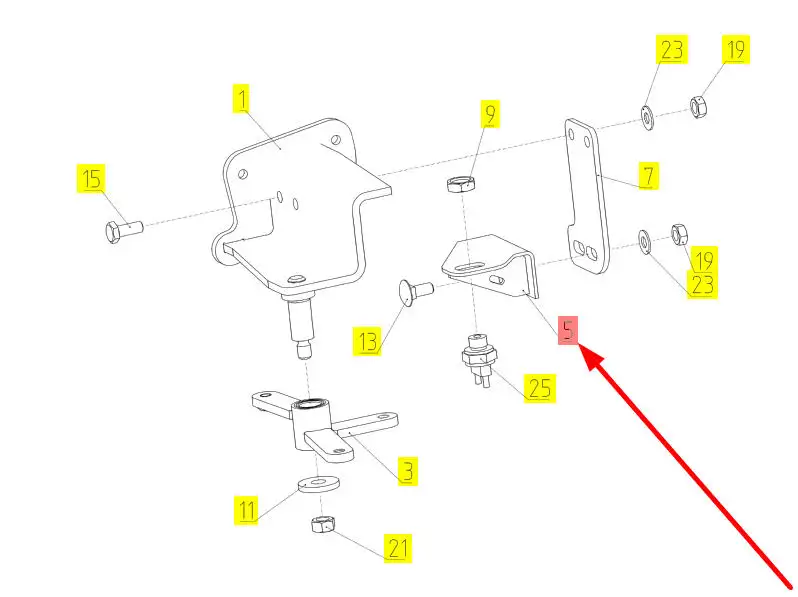 23
19
1
9
15
7
19
23
13
5
25
3
11
21