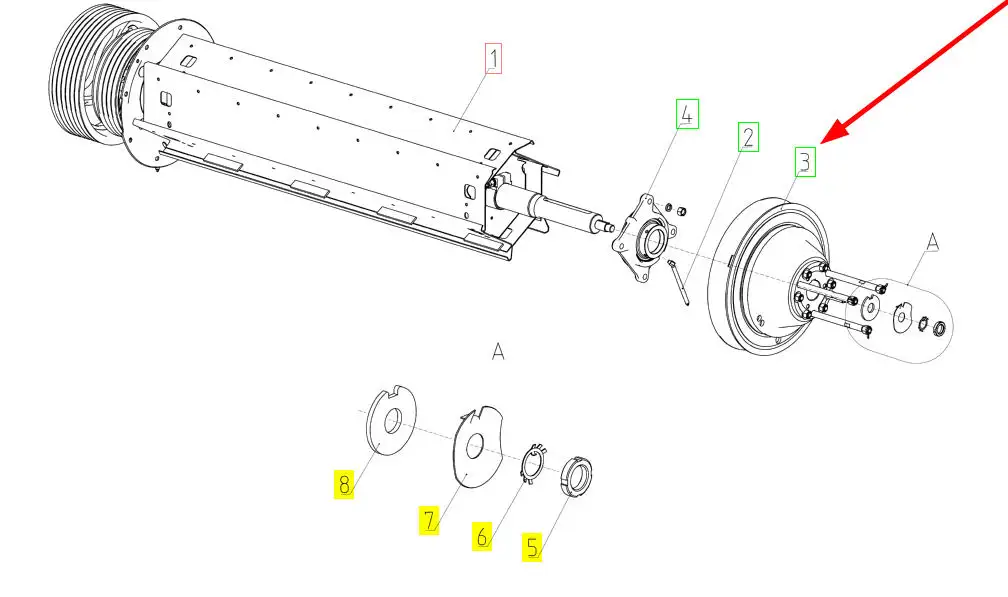 1

4

2

3

A

A

8

7

6

5