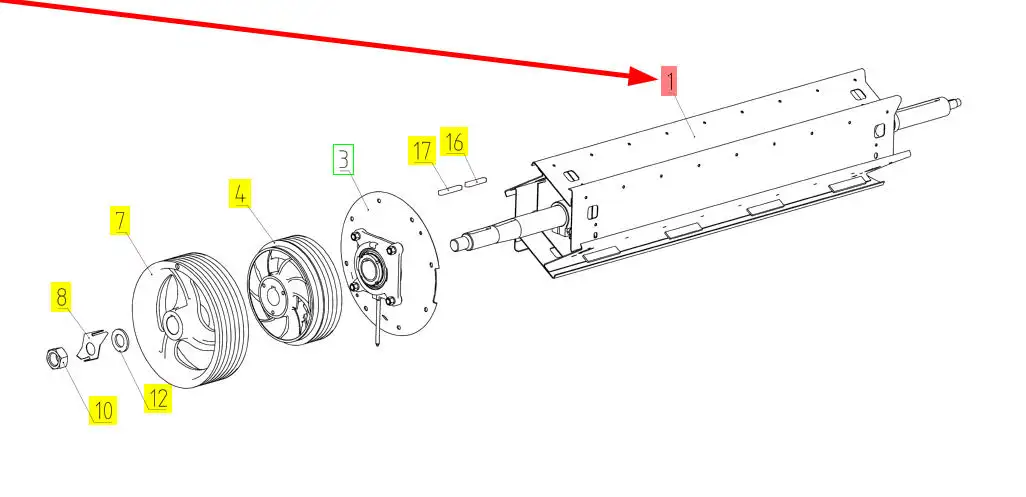 1
17
16
3
4
7
8
10
12