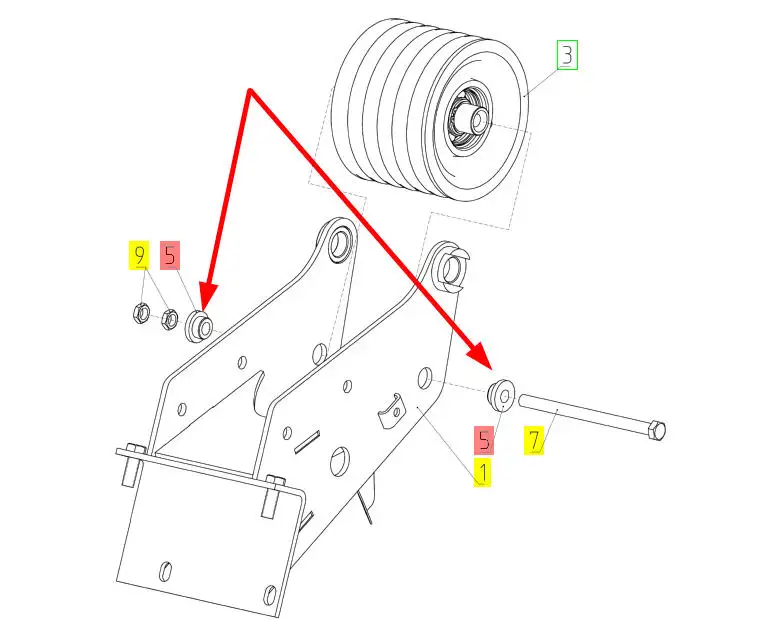 3

9
5

5
7
1