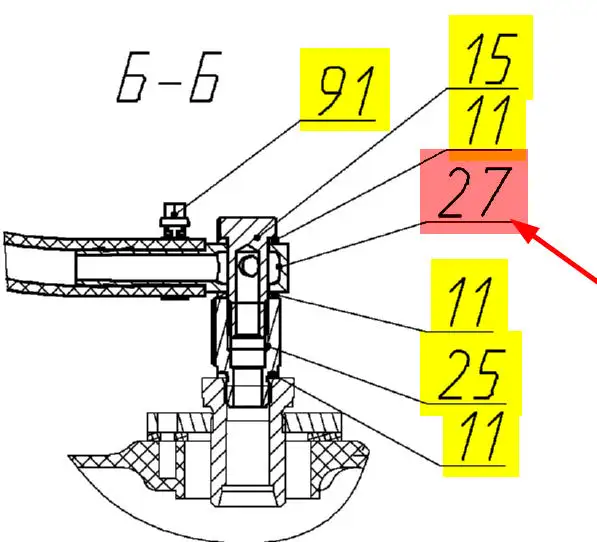 Б-Б

91

15

11

27

11

25

11