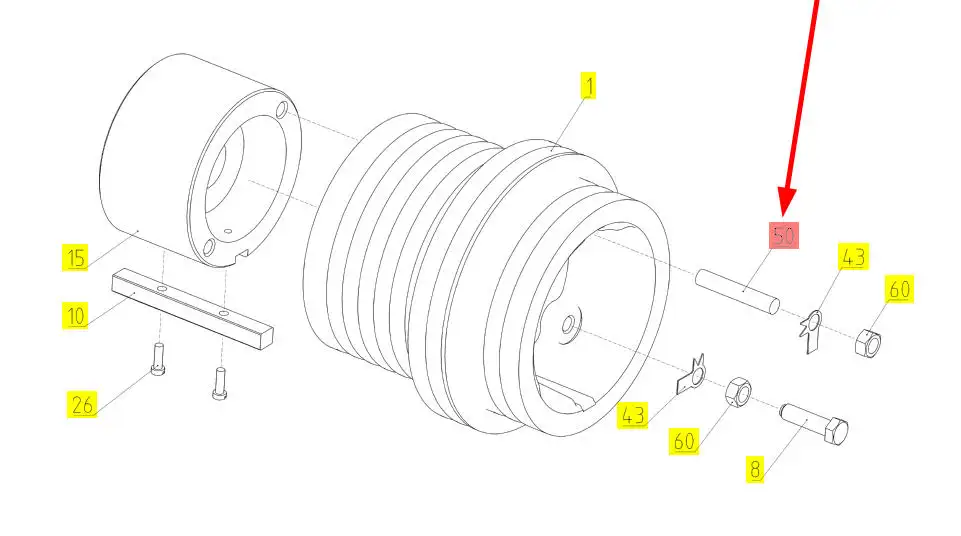 1
15
10
26
50
43
60
43
60
8