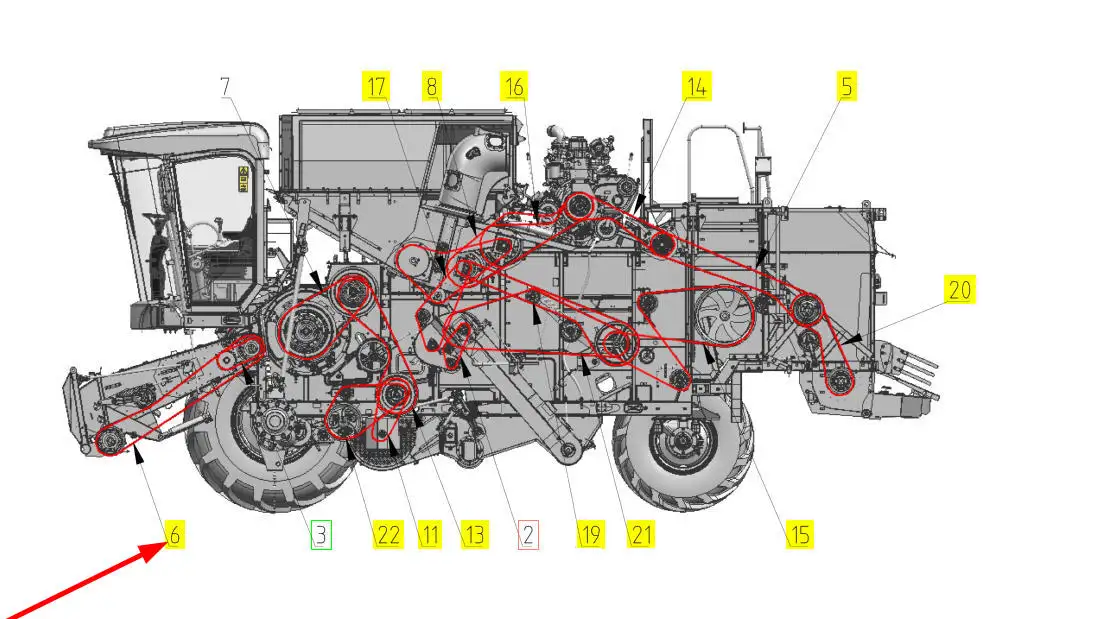 7
17
8
16
14
5
20
6
3
22
11
13
2
19
21
15