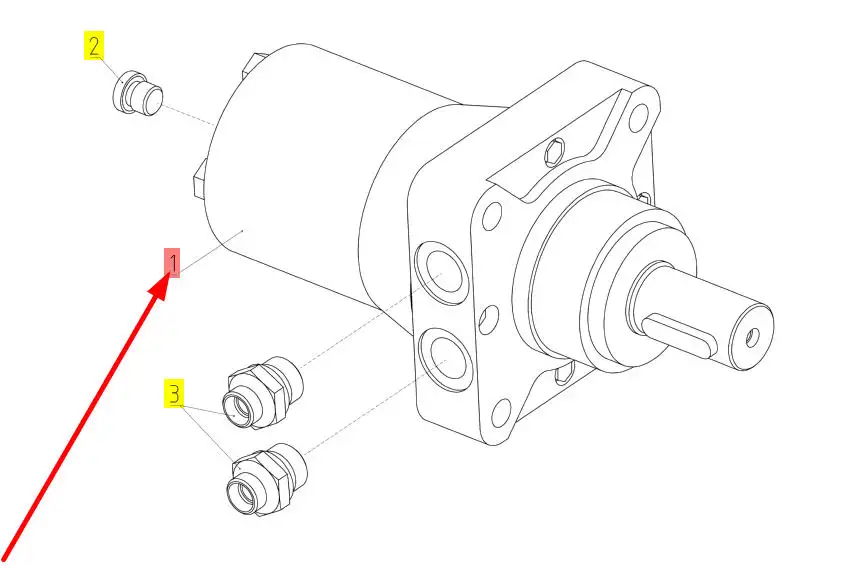 2
1
3