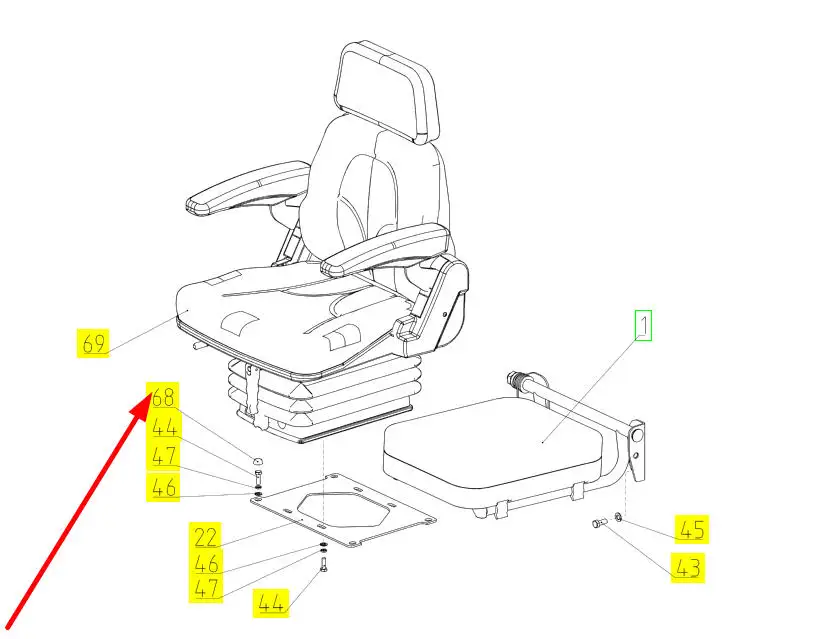 69

1

68
44
47
46

22
46
47

44

45
43