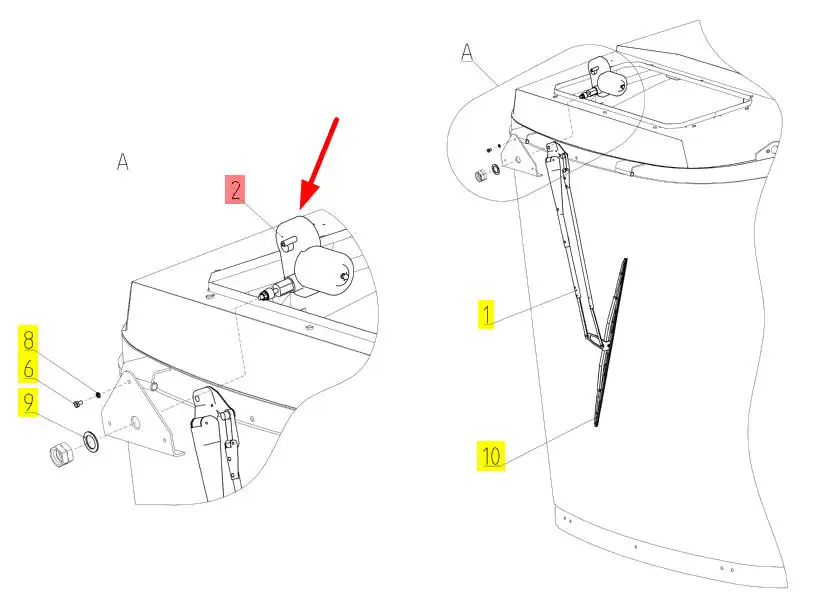 A

2

8

6

9

A

1

10