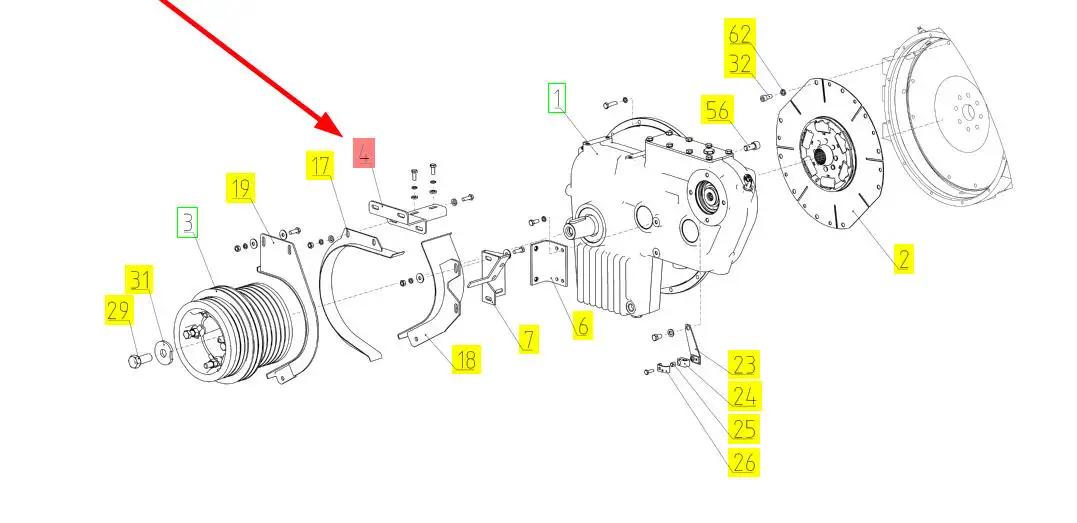 62
32
56
1
4
17
19
3
31
29
18
7
6
2
23
24
25
26