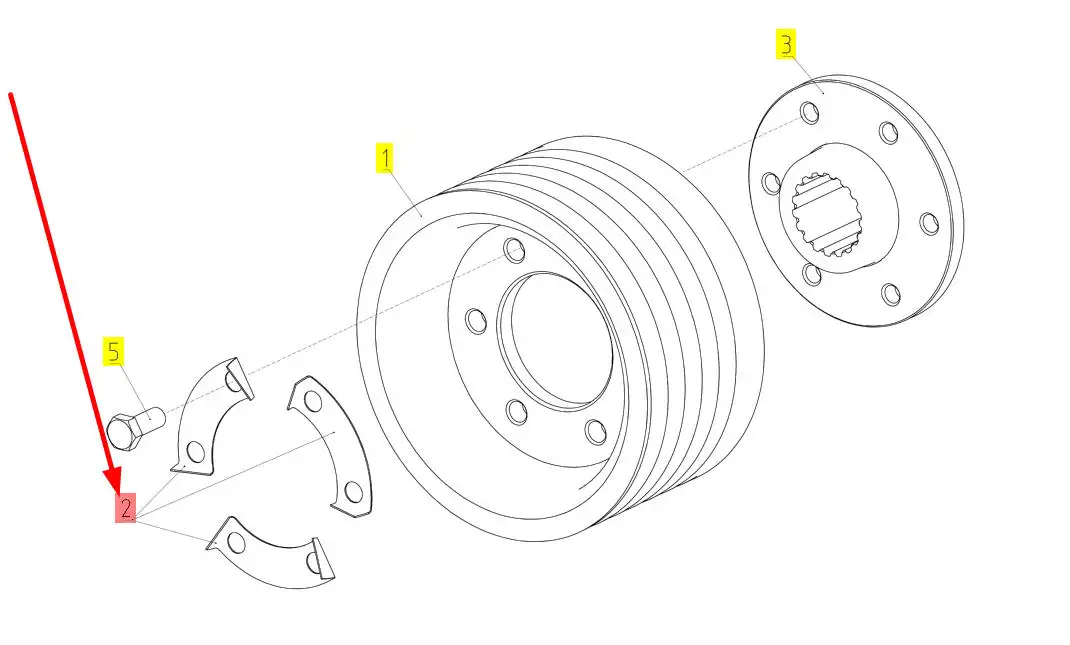 3
1
5
2