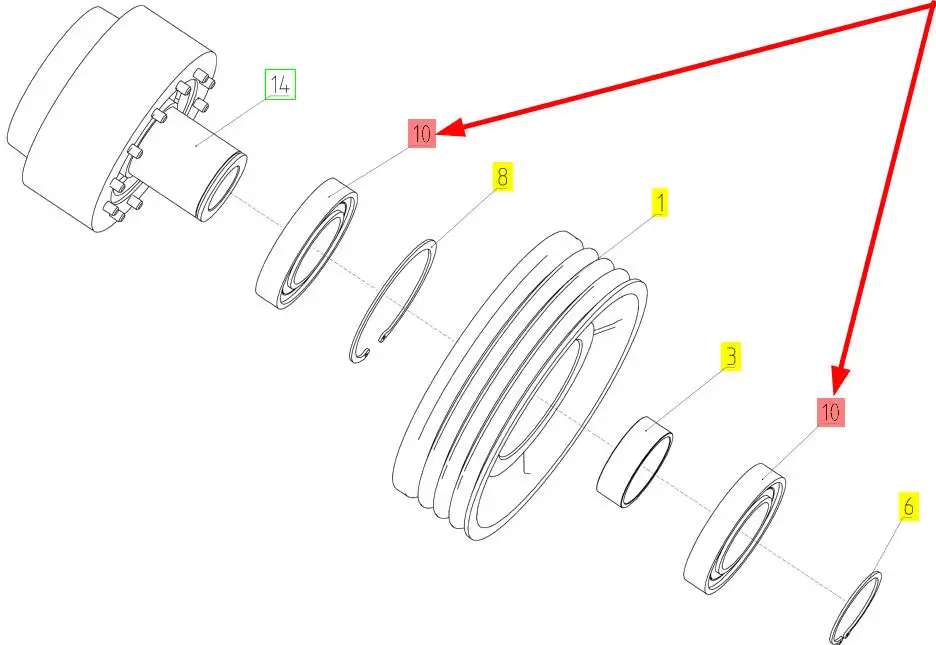 14

10

8

1

3

10

6