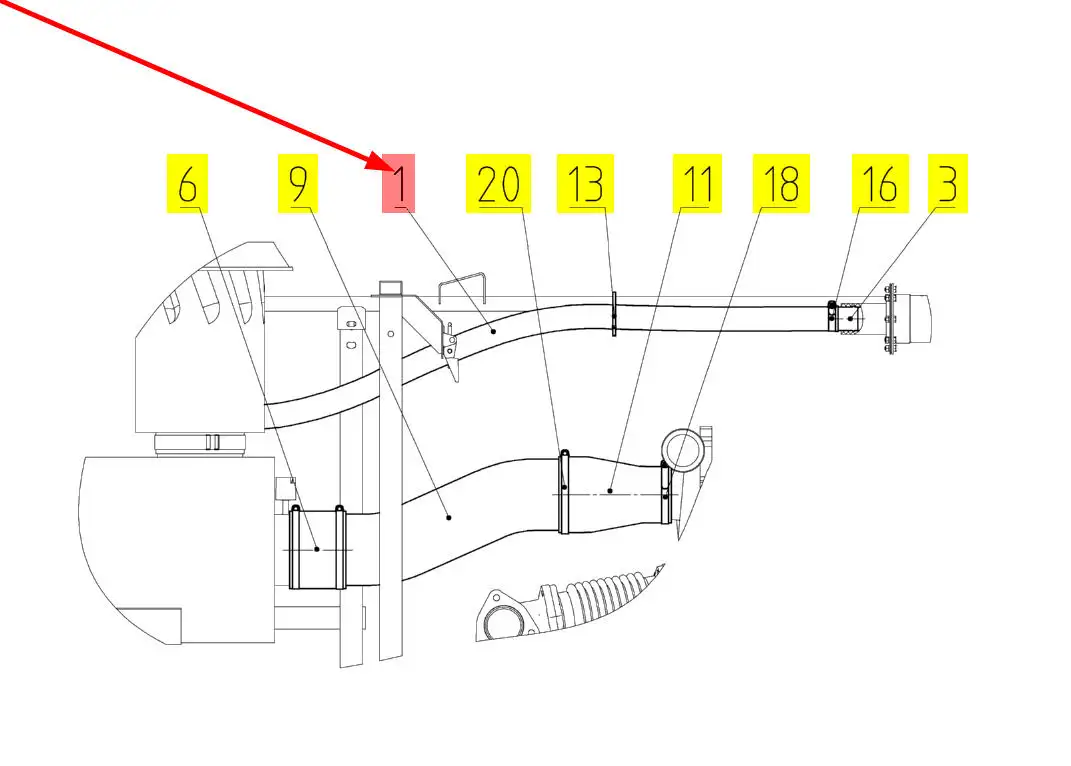 6 9 1 20 13 11 18 16 3