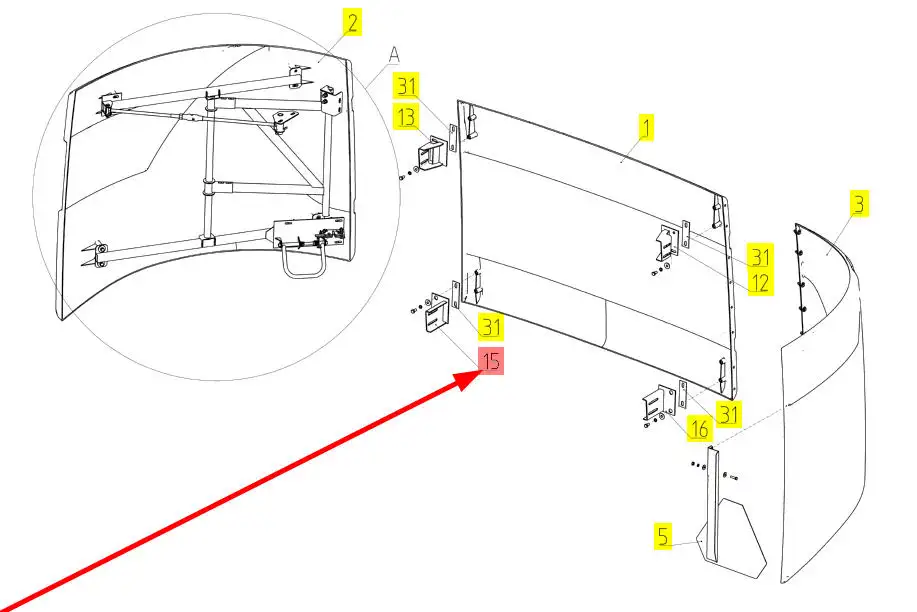 2
A
31
13
1
3
31
12
31
15
16
31
5