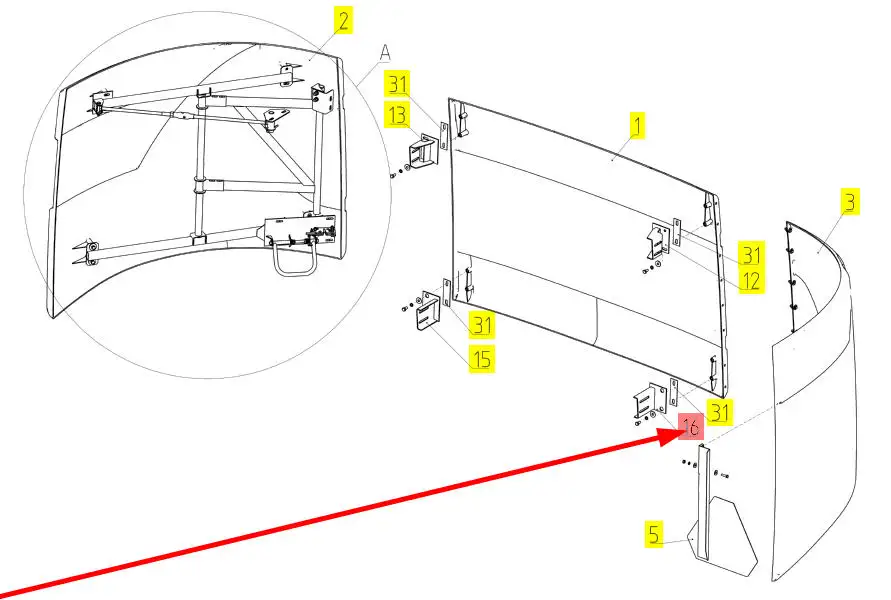 2
A
31
13
1
3
31
12
31
15
31
16
5