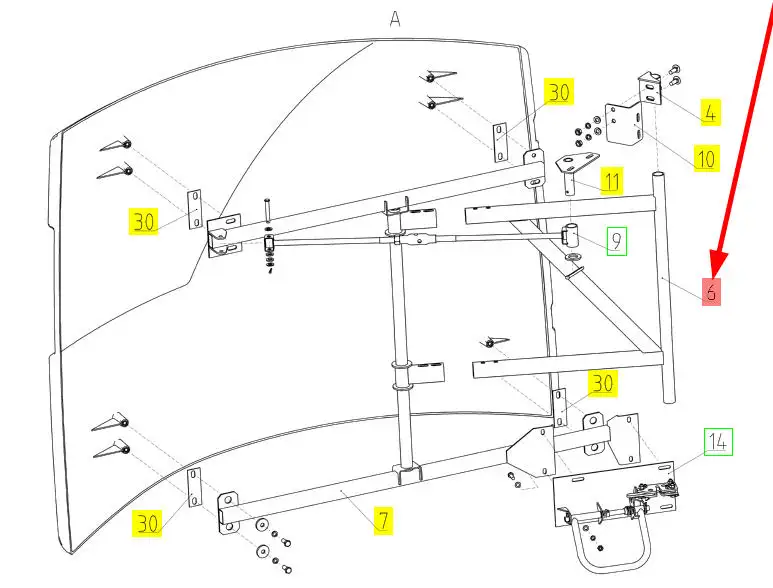 A

30

4

10

11

30

9

6

30

14

30

7