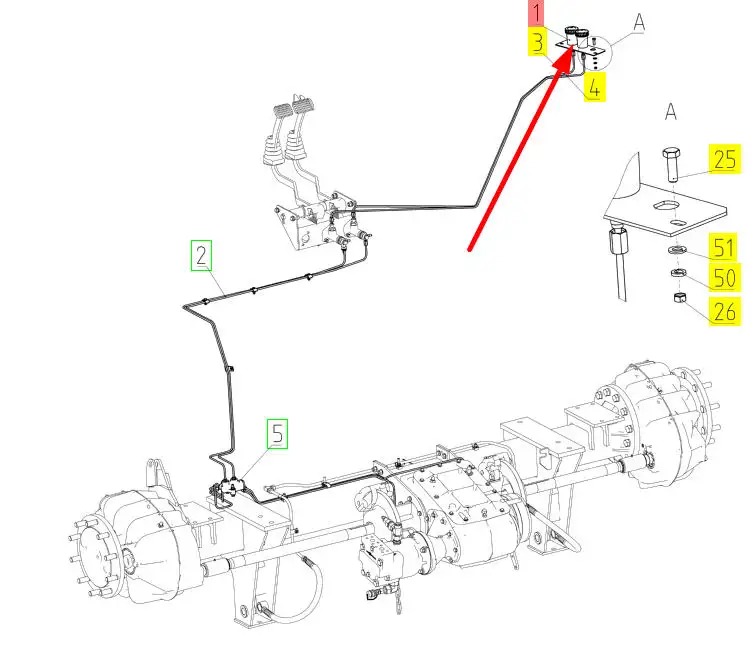 1
3
4
A
A
25
51
50
26
2
5