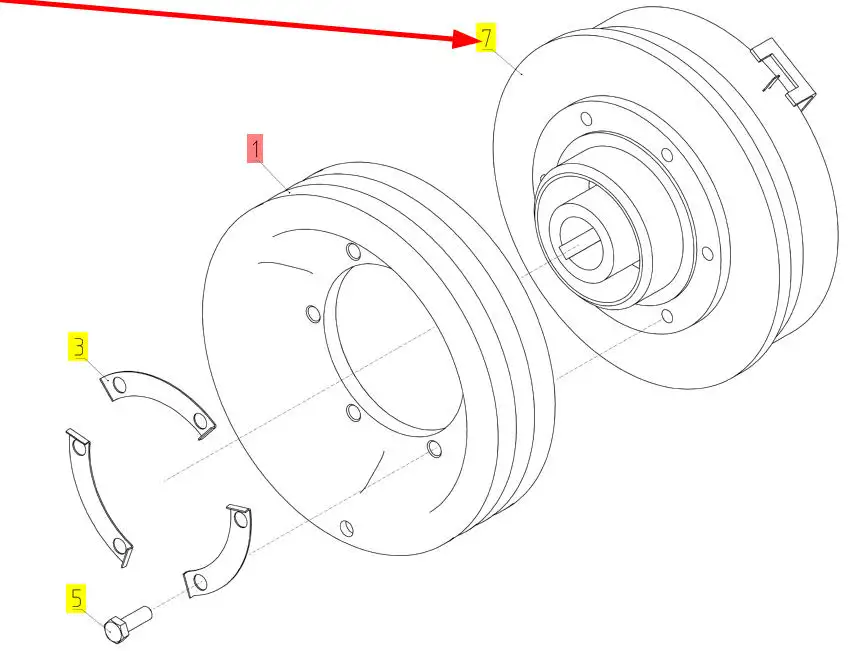 7

1

3

5