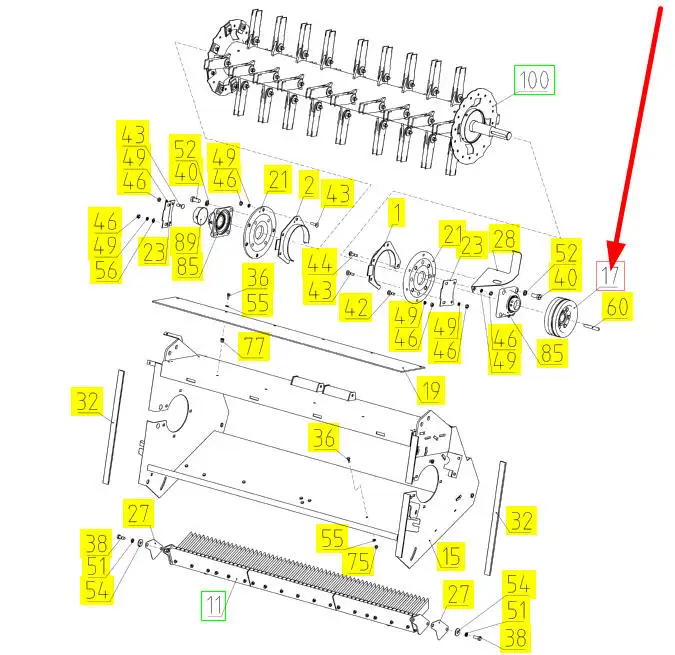 100
43
49
46
52
40
49
46
21
2
43
46
49
56
23
89
85
1
21
23
28
52
40
17
60
44
43
42
49
46
49
46
46
49
85
36
55
77
19
32
36
32
27
38
51
54
55
75
15
11
27
54
51
38