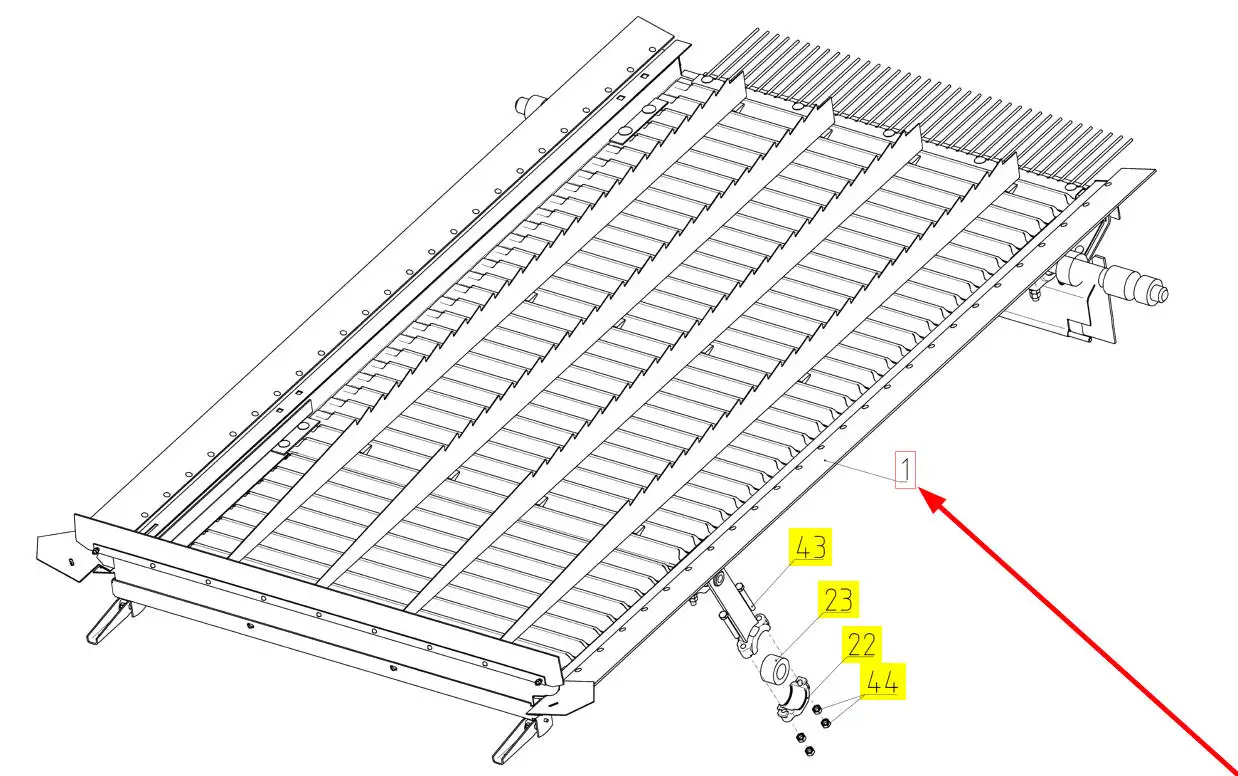 1
43
23
22
44