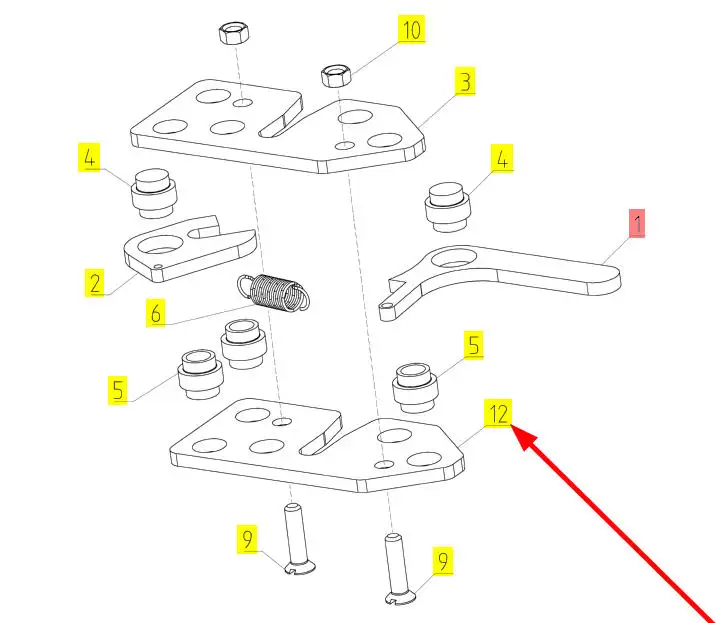 10
3
4
4
1
2
6
5
5
12
9
9