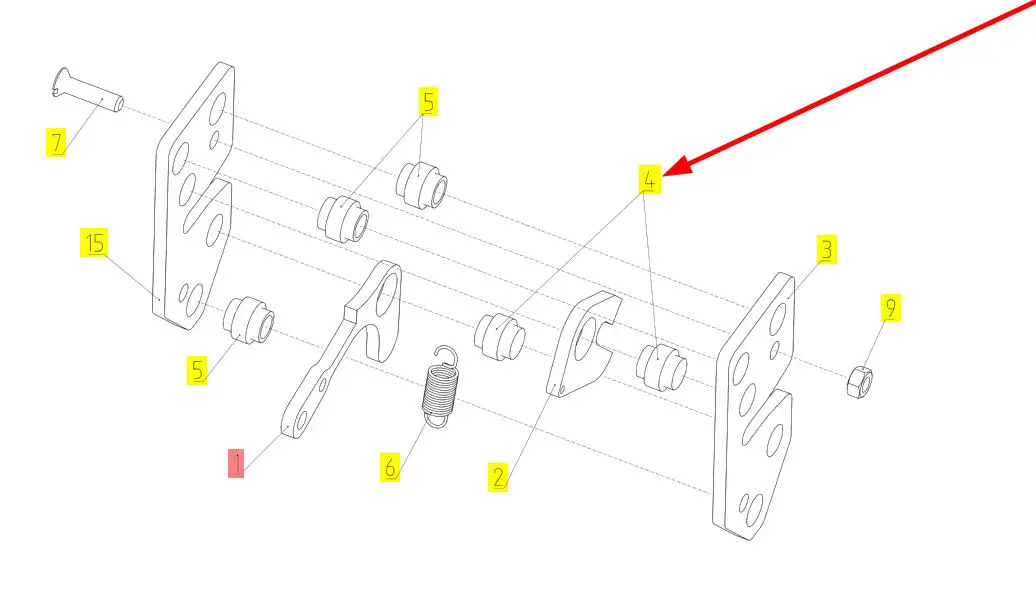 7
5
4
15
3
9
5
1
6
2