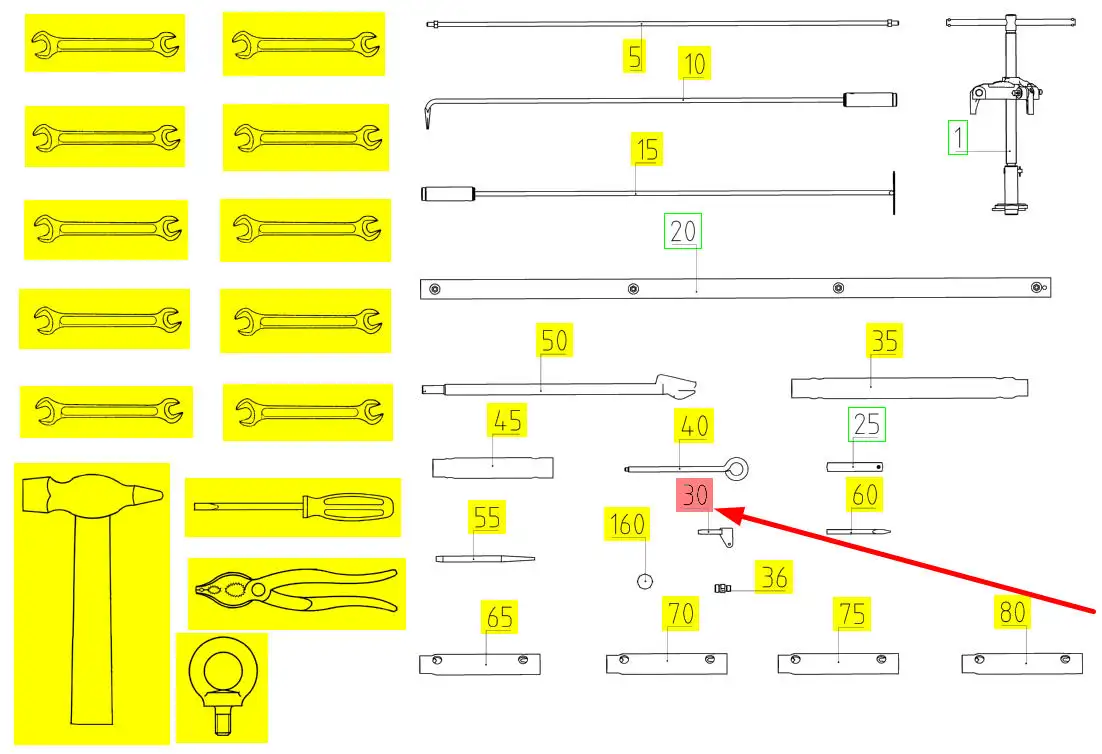 5
10
1
15
20
50
35
45
40
25
30
60
55
160
36
65
70
75
80