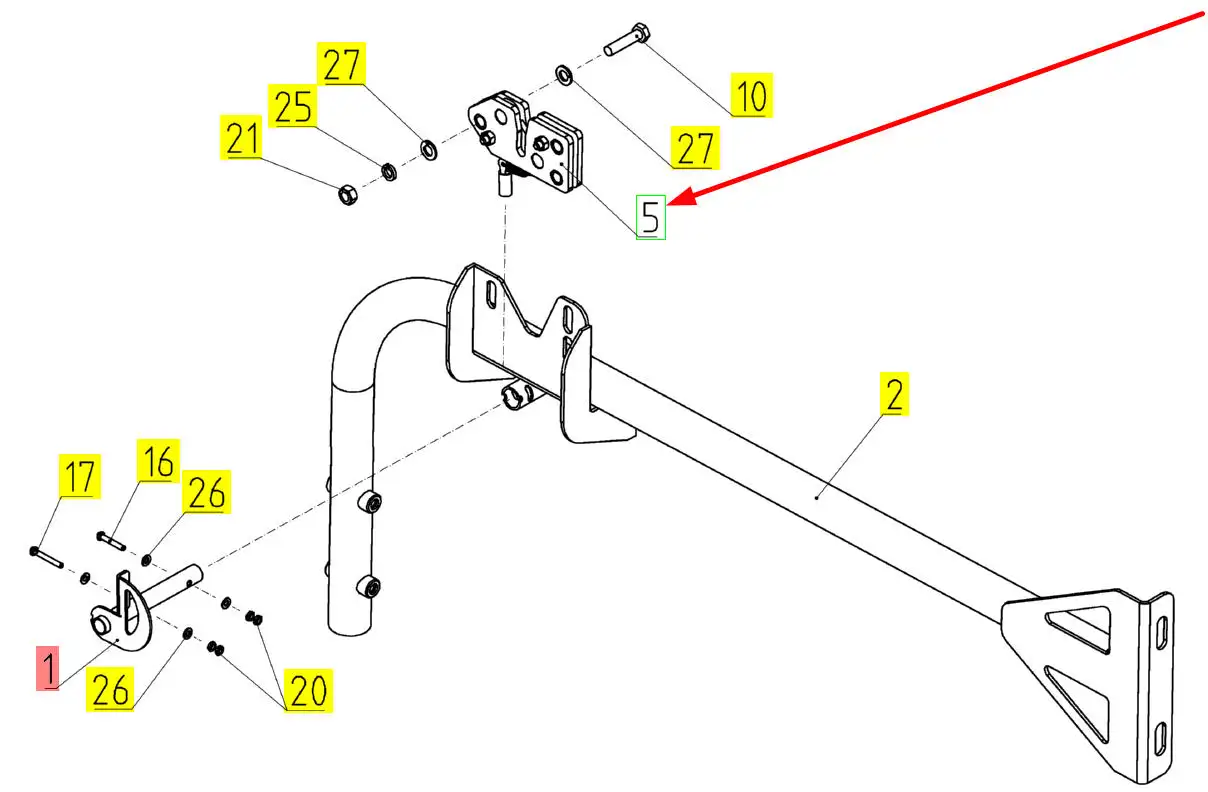 27
25
21
10
27
5
2
17
16
26
1
26
20