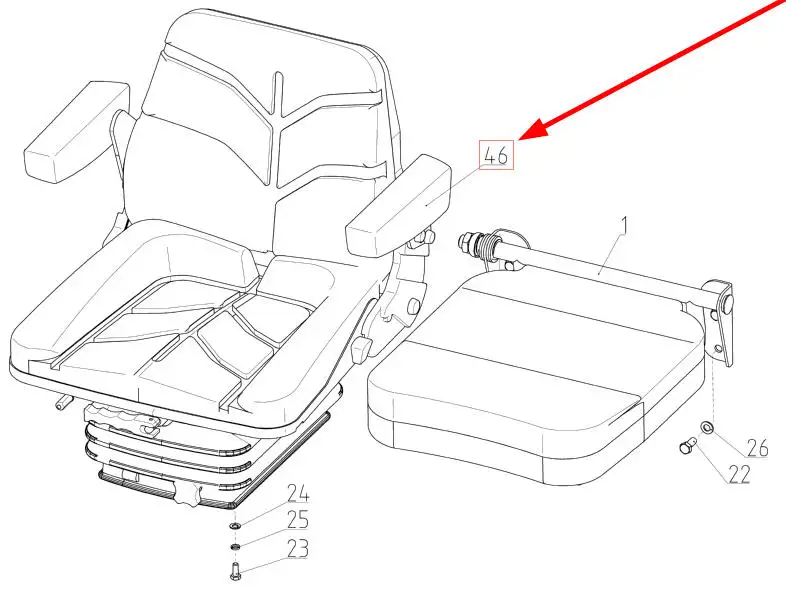 46
1
26
22
24
25
23