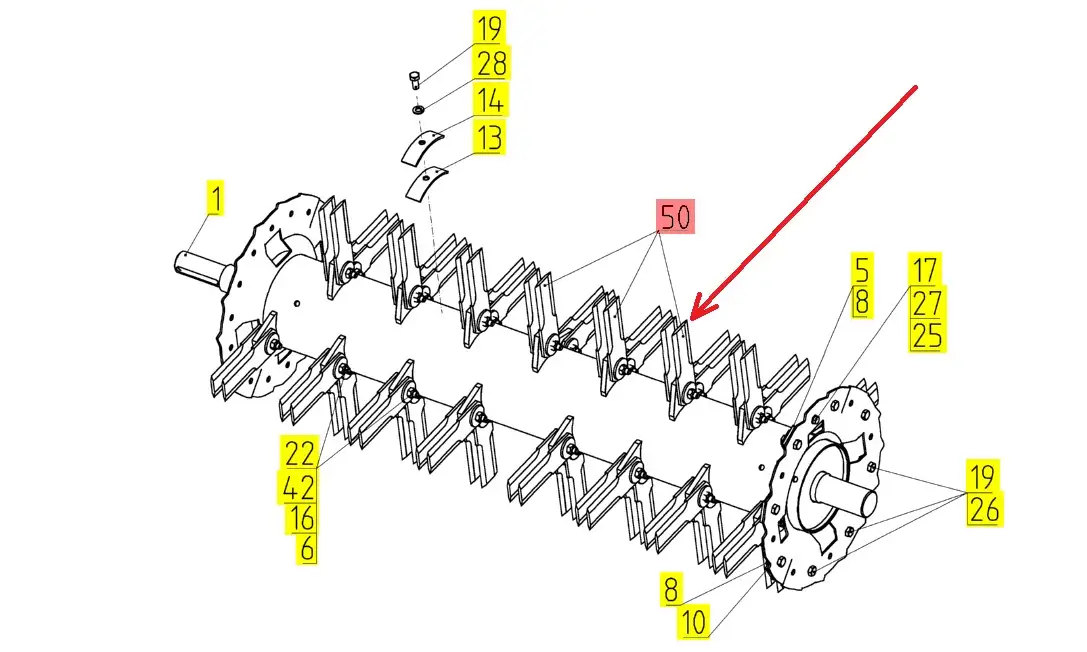 19
28
14
13
1
50
5
8
17
27
25
22
42
16
6
19
26
8
10