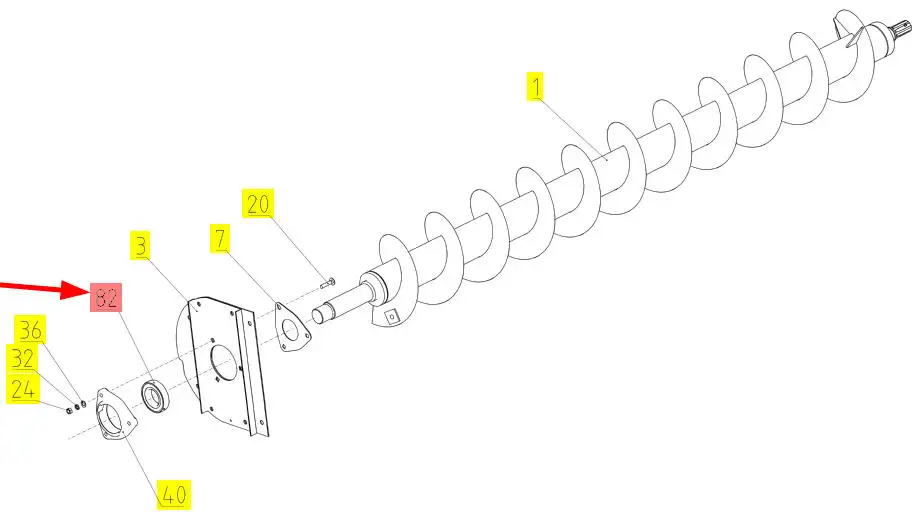 1
20
7
3
82
36
32
24
40