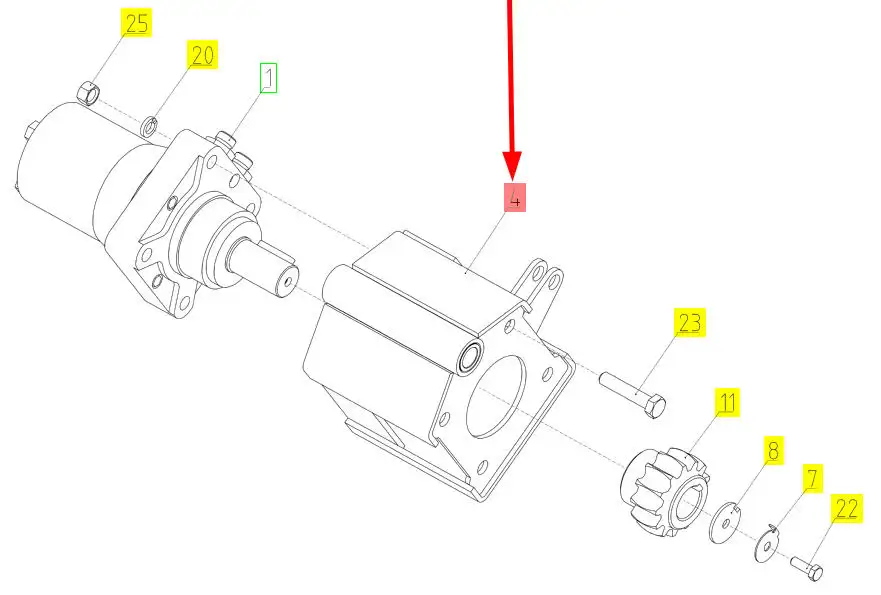 25
20
1
4
23
11
8
7
22