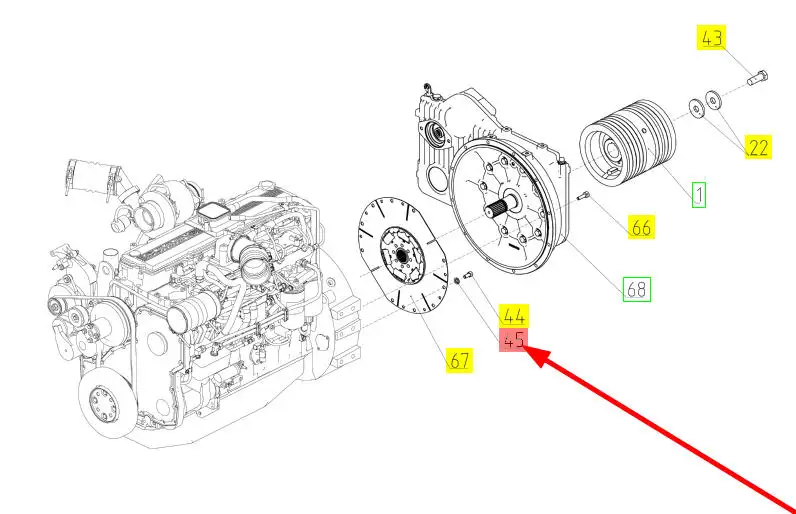 43
22
1
66
68
44
45
67