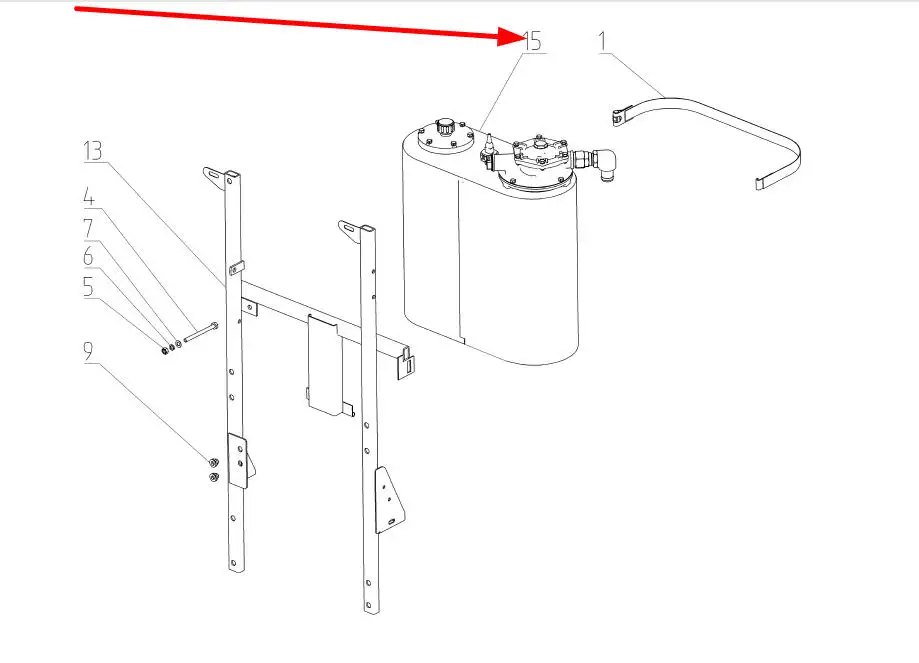 15
1
13
4
7
6
5
9