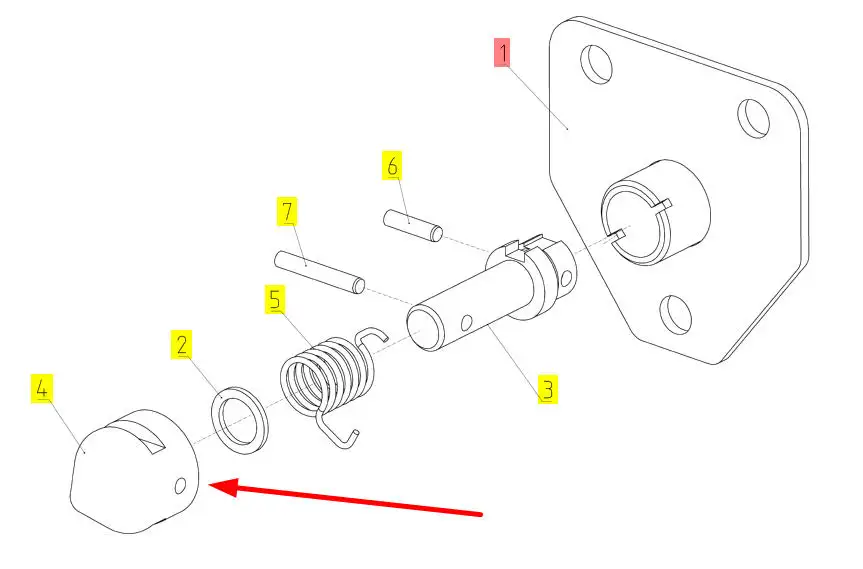 1

6

7

5

2

4

3